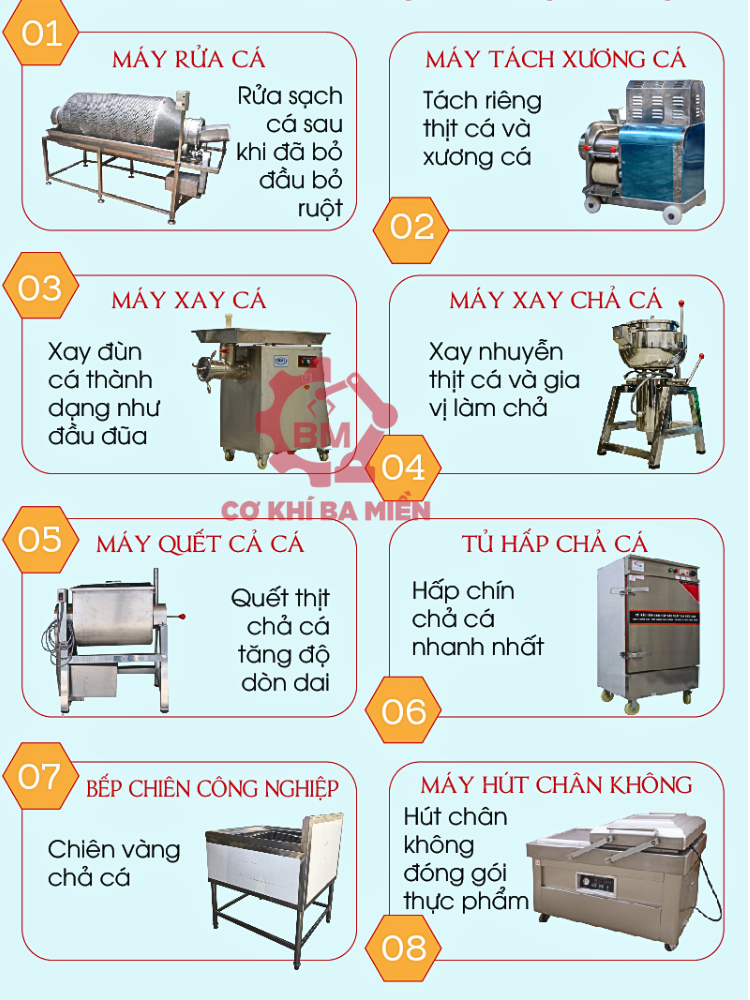 01
MÁY RỬA CÁ
Rửa sạch cá sau khi đã bỏ đầu bỏ ruột

MÁY TÁCH XƯƠNG CÁ
Tách riêng thịt cá và xương cá
02

03
MÁY XAY CÁ
Xay đùn cá thành dạng như đầu đũa

MÁY XAY CHẢ CÁ
Xay nhuyễn thịt cá và gia vị làm chả
04

BM
CƠ KHÍ BA MIỀN

05
MÁY QUẾT CẢ CÁ
Quết thịt chả cá tăng độ dòn dai

TỦ HẤP CHẢ CÁ
Hấp chín chả cá nhanh nhất
06

07
BẾP CHIÊN CÔNG NGHIỆP
Chiên vàng chả cá

MÁY HÚT CHÂN KHÔNG
Hút chân không đóng gói thực phẩm
08