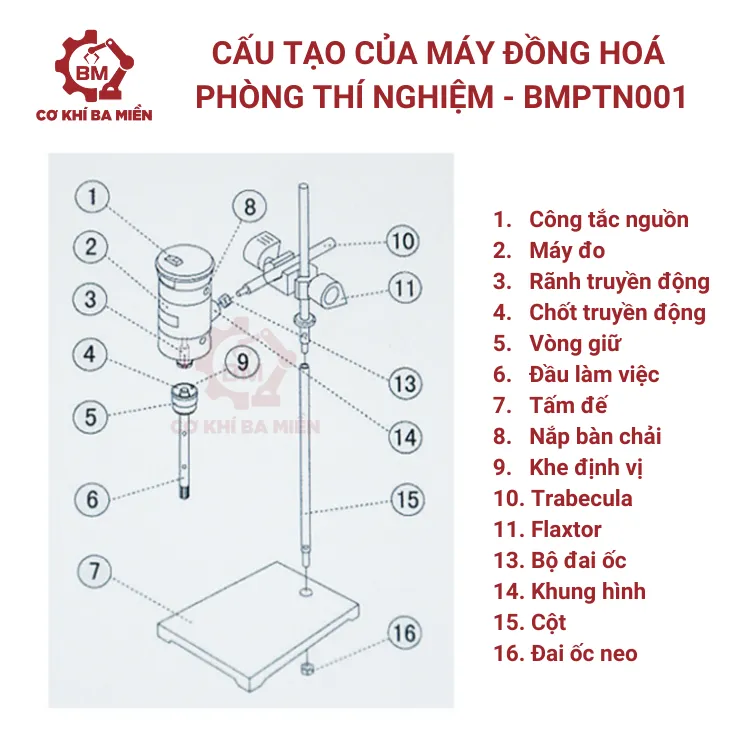 BM
CƠ KHÍ BA MIỀN

CẤU TẠO CỦA MÁY ĐỒNG HOÁ PHÒNG THÍ NGHIỆM - BMPTN001

1
2
3
4
5
6
7
8
9
10
11
13
14
15
16

BM
CƠ KHÍ BA MIỀN

1. Công tắc nguồn
2. Máy đo
3. Rãnh truyền động
4. Chốt truyền động
5. Vòng giữ
6. Đầu làm việc
7. Tấm đế
8. Nắp bàn chải
9. Khe định vị
10. Trabecula
11. Flaxtor
13. Bộ đai ốc
14. Khung hình
15. Cột
16. Đai ốc neo